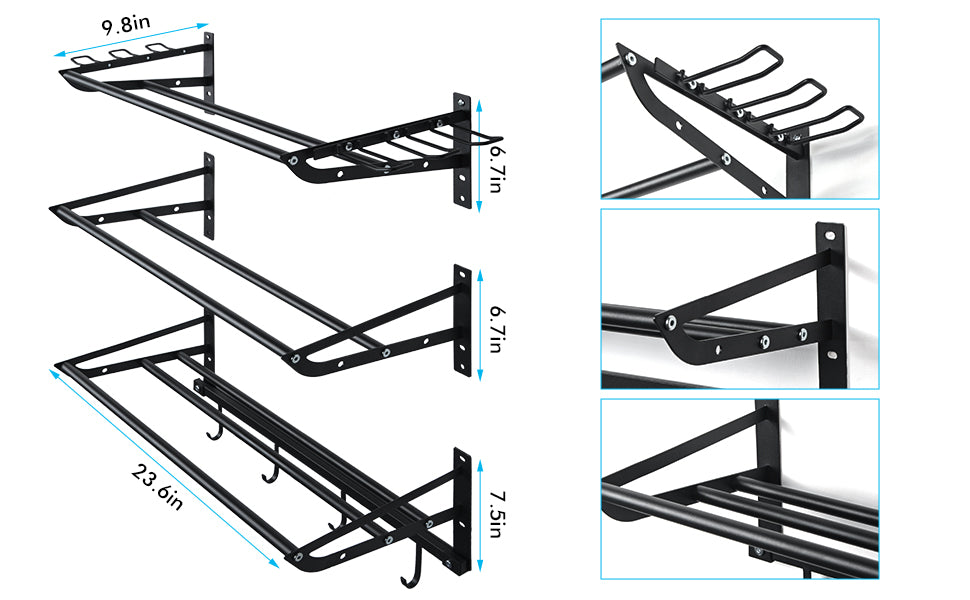 9.8in
6.7in
6.7in
23.6in
7.5in