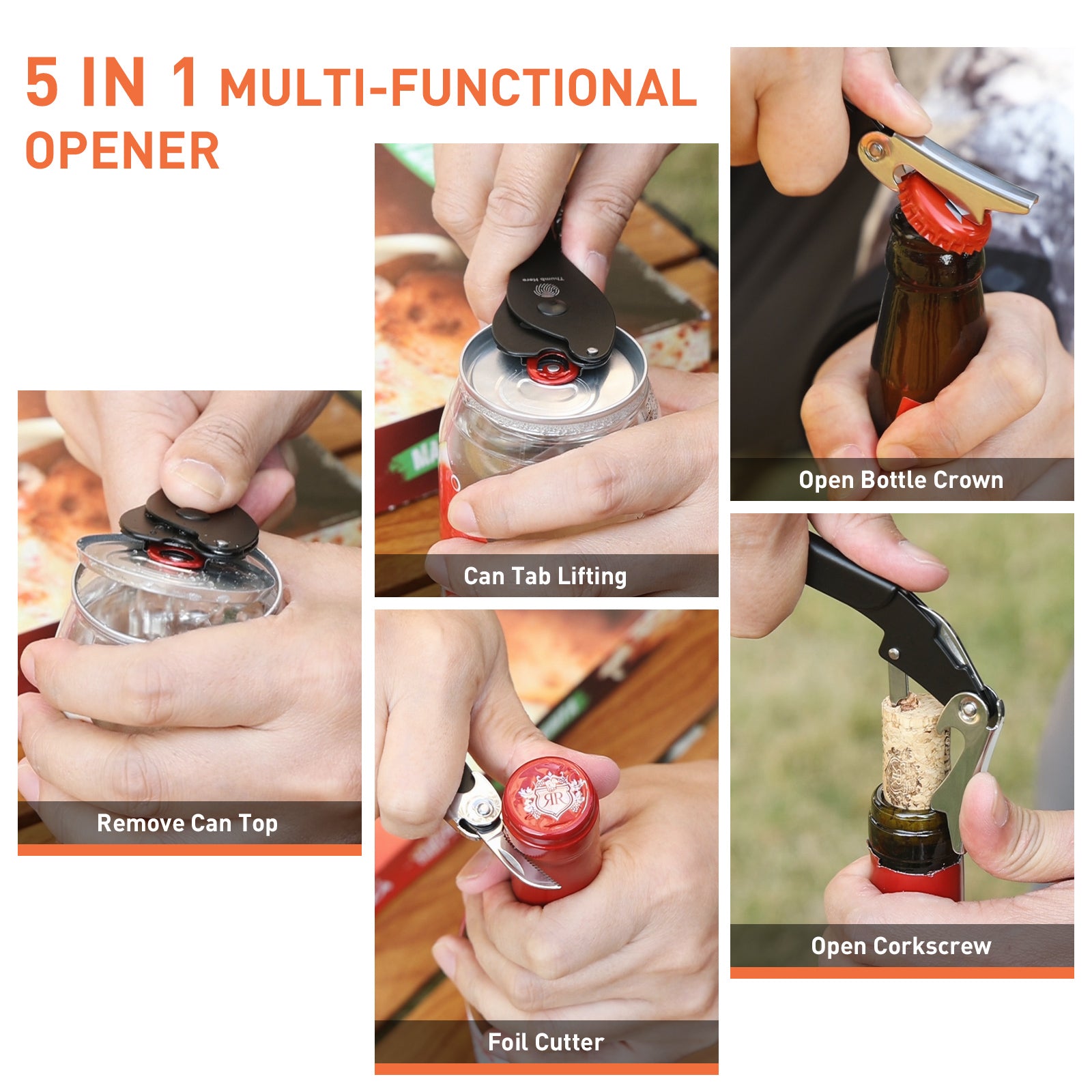 5 IN 1 MULTI-FUNCTIONAL OPENER

Remove Can Top

Thumb Here

Can Tab Lifting

Foil Cutter

Open Bottle Crown

Open Corkscrew