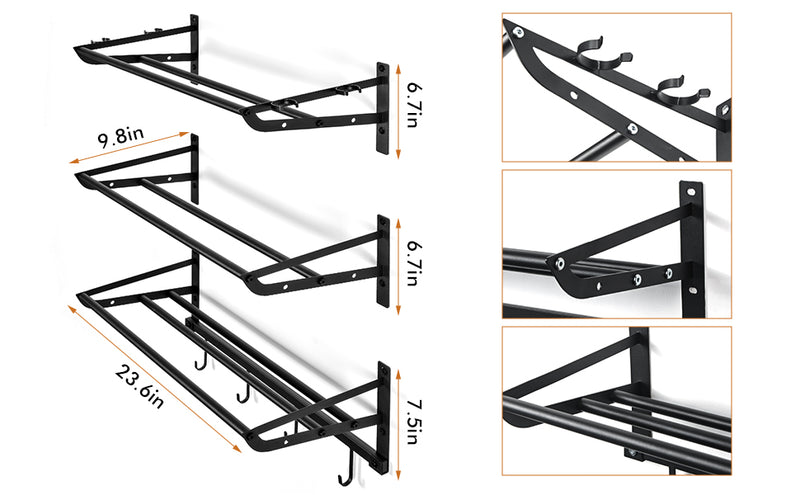 6.7in

9.8in

6.7in

23.6in

7.5in